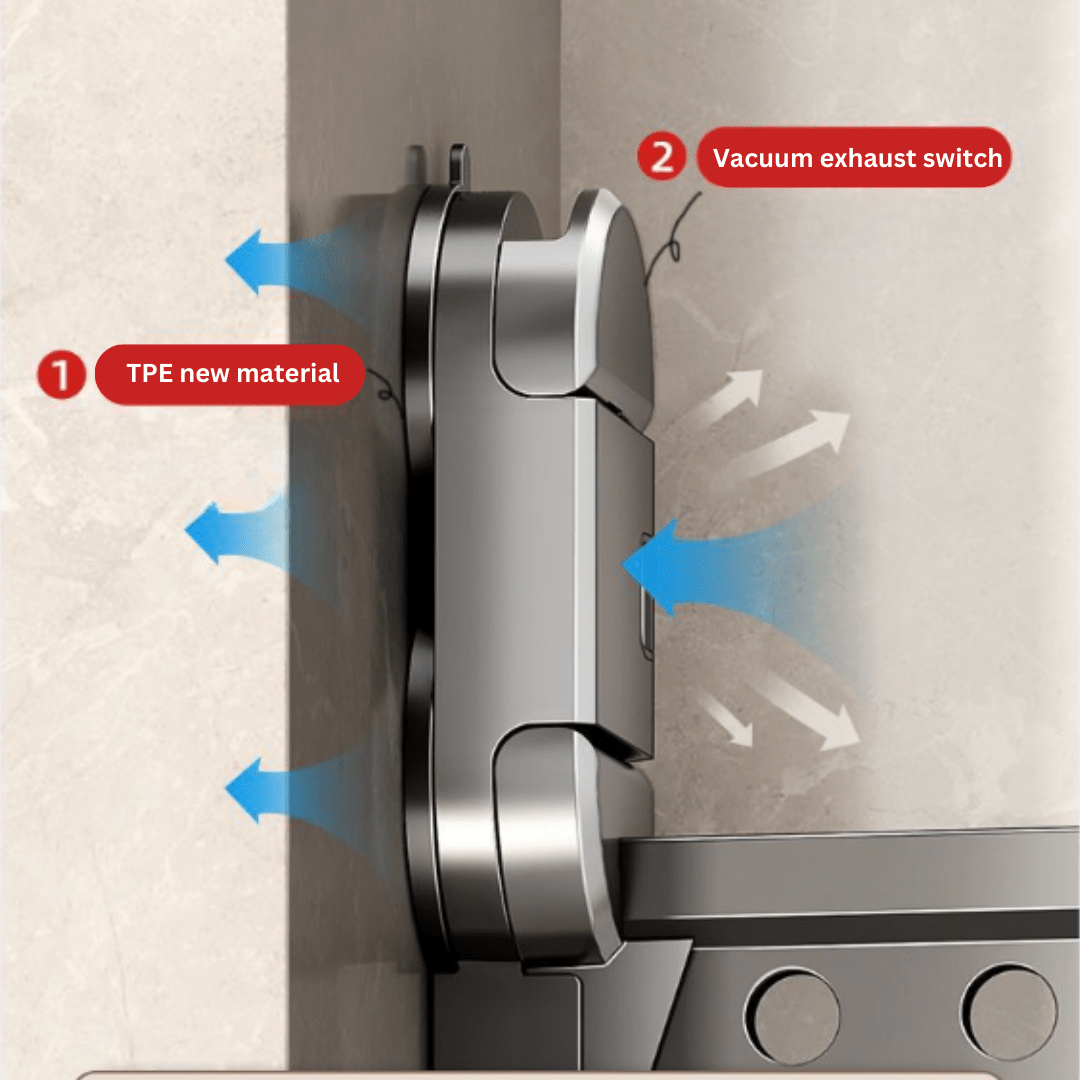 2 Vacuum exhaust switch

1 TPE new material