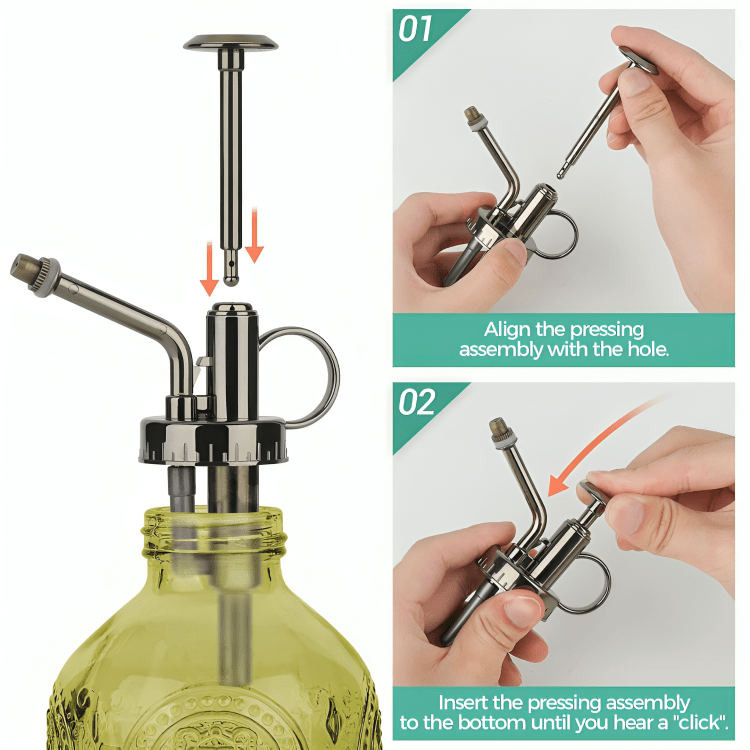 01

Align the pressing assembly with the hole.

02

Insert the pressing assembly to the bottom until you hear a "click".